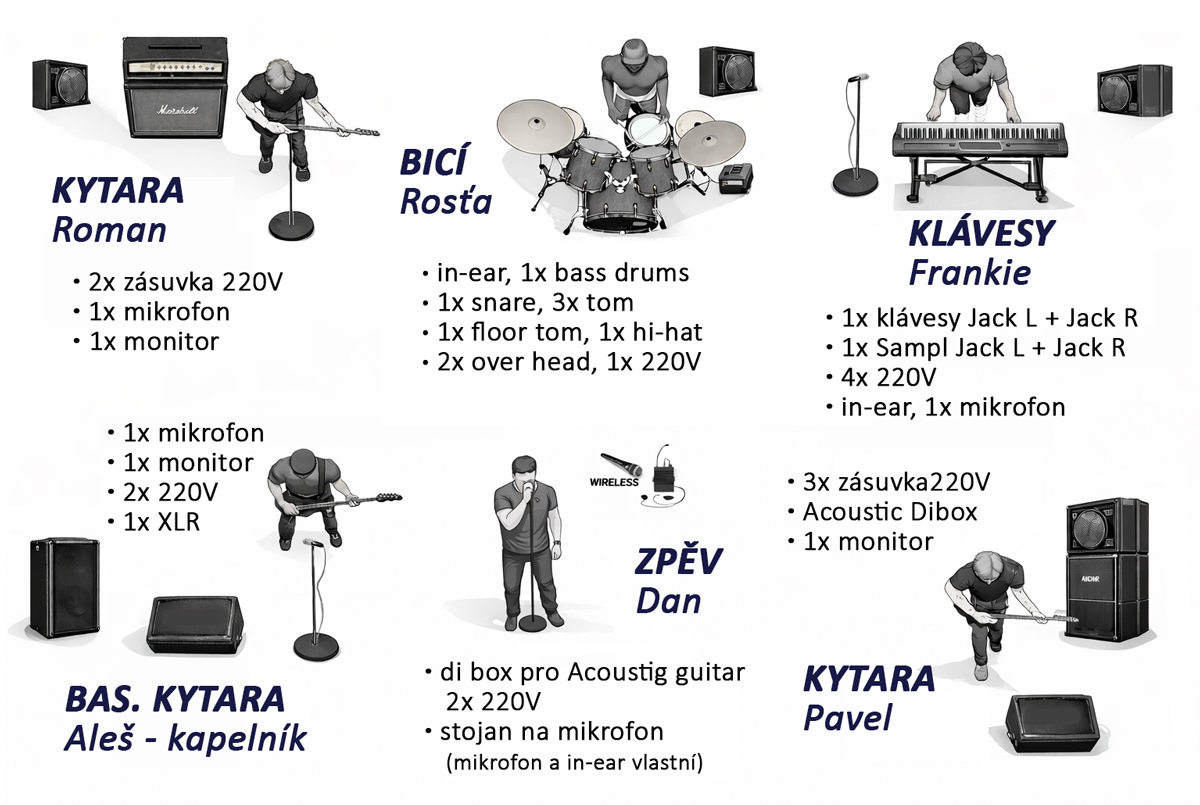 Marshall

KYTARA
Roman

• 2x zásuvka 220V
• 1x mikrofon
• 1x monitor

BICÍ
Rosťa

• in-ear, 1x bass drums
• 1x snare, 3x tom
• 1x floor tom, 1x hi-hat
• 2x over head, 1x 220V

KLÁVESY
Frankie

• 1x klávesy Jack L + Jack R
• 1x Sampl Jack L + Jack R
• 4x 220V
• in-ear, 1x mikrofon

• 1x mikrofon
• 1x monitor
• 2x 220V
• 1x XLR

BAS. KYTARA
Aleš - kapelník

WIRELESS

ZPĚV
Dan

• di box pro Acoustig guitar 2x 220V
• stojan na mikrofon (mikrofon a in-ear vlastní)

• 3x zásuvka220V
• Acoustic Dibox
• 1x monitor

KYTARA
Pavel